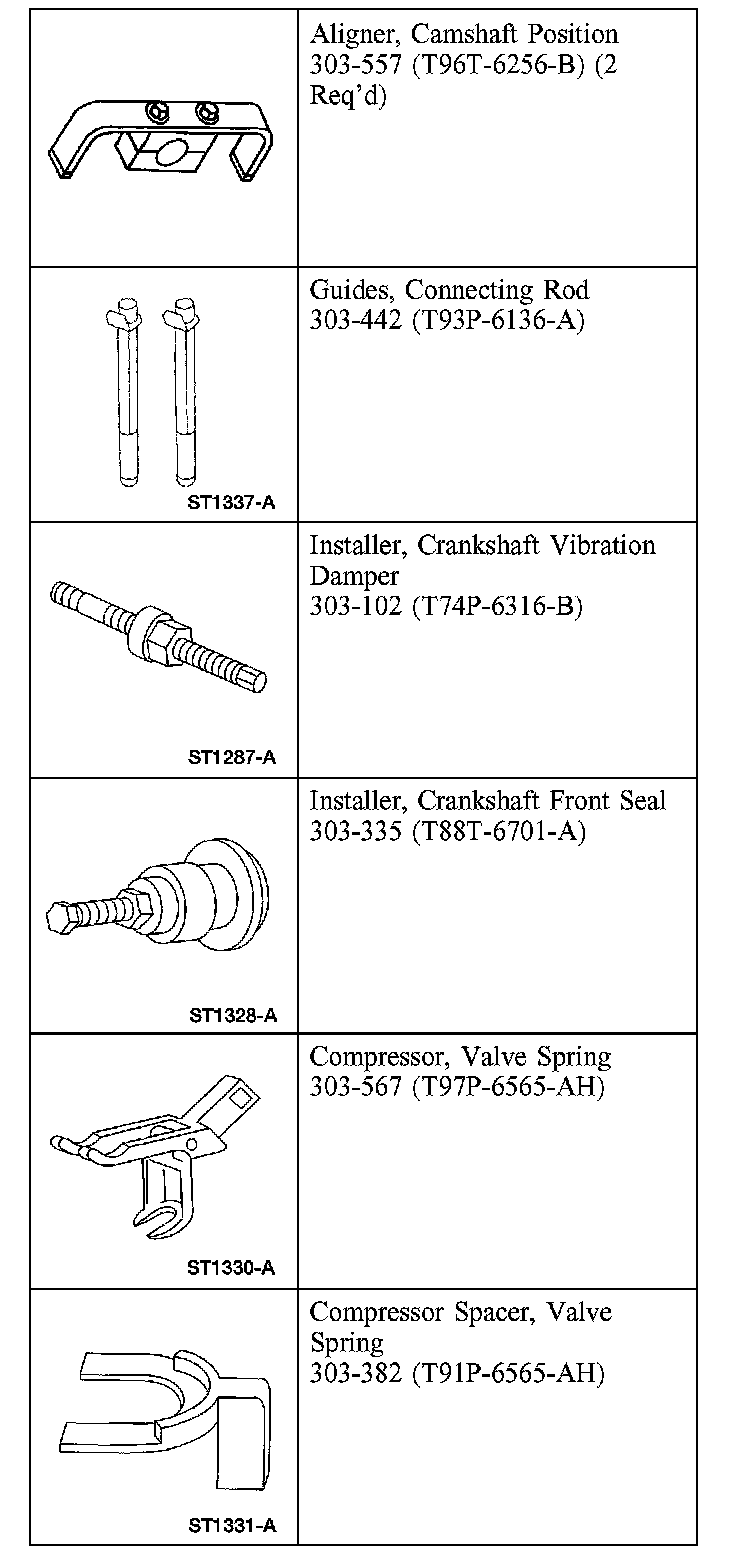 | | |
|---|---|
| | Aligner, Camshaft Position 303-557 (T96T-6256-B) (2 Req'd) |
| ST1337-A | Guides, Connecting Rod 303-442 (T93P-6136-A) |
| ST1287-A | Installer, Crankshaft Vibration Damper 303-102 (T74P-6316-B) |
| ST1328-A | Installer, Crankshaft Front Seal 303-335 (T88T-6701-A) |
| ST1330-A | Compressor, Valve Spring 303-567 (T97P-6565-AH) |
| ST1331-A | Compressor Spacer, Valve Spring 303-382 (T91P-6565-AH) |