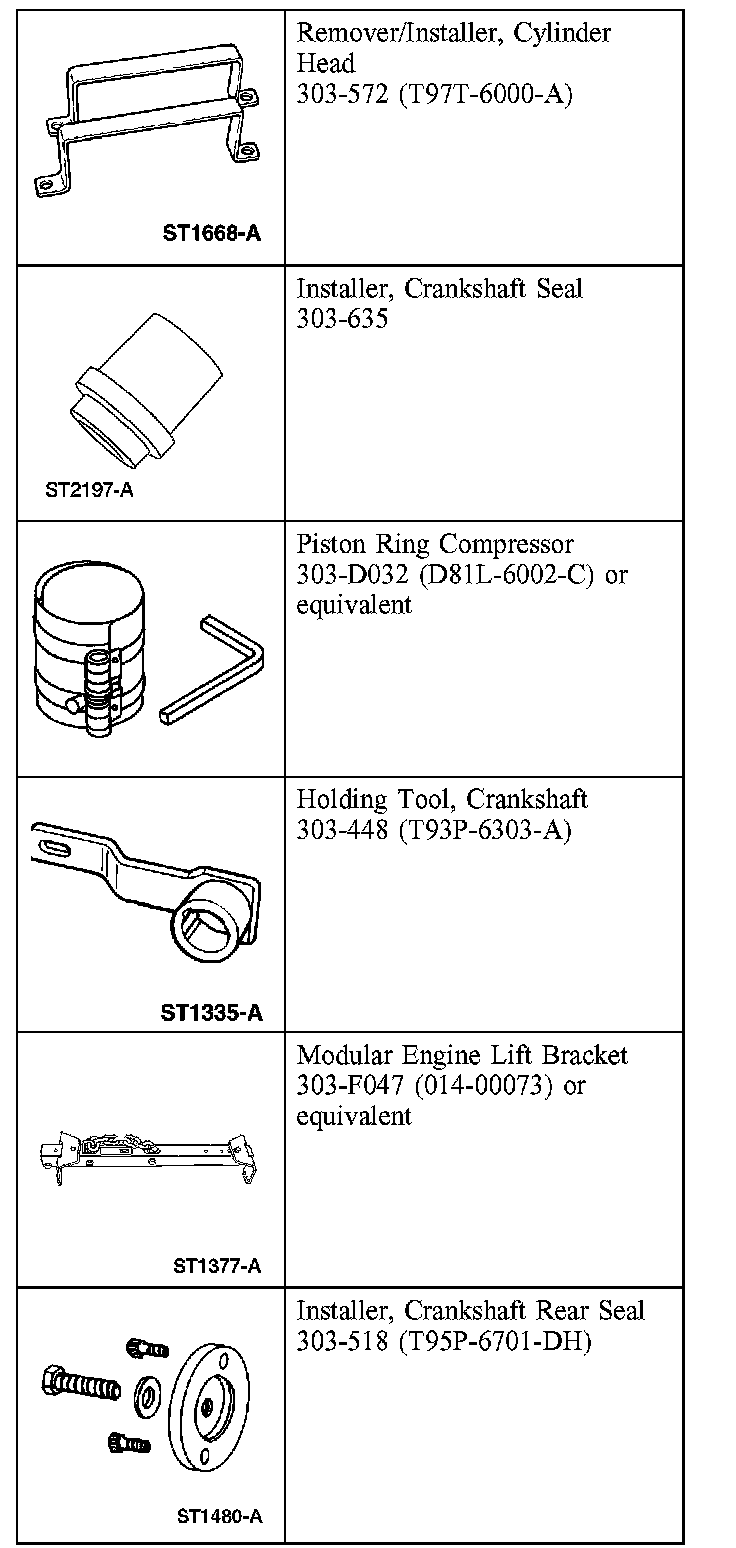 | | |
|---|---|
| ST1668-A | Remover/Installer, Cylinder Head 303-572 (T97T-6000-A) |
| ST2197-A | Installer, Crankshaft Seal 303-635 |
| | Piston Ring Compressor 303-D032 (D81L-6002-C) or equivalent |
| ST1335-A | Holding Tool, Crankshaft 303-448 (T93P-6303-A) |
| ST1377-A | Modular Engine Lift Bracket 303-F047 (014-00073) or equivalent |
| ST1480-A | Installer, Crankshaft Rear Seal 303-518 (T95P-6701-DH) |