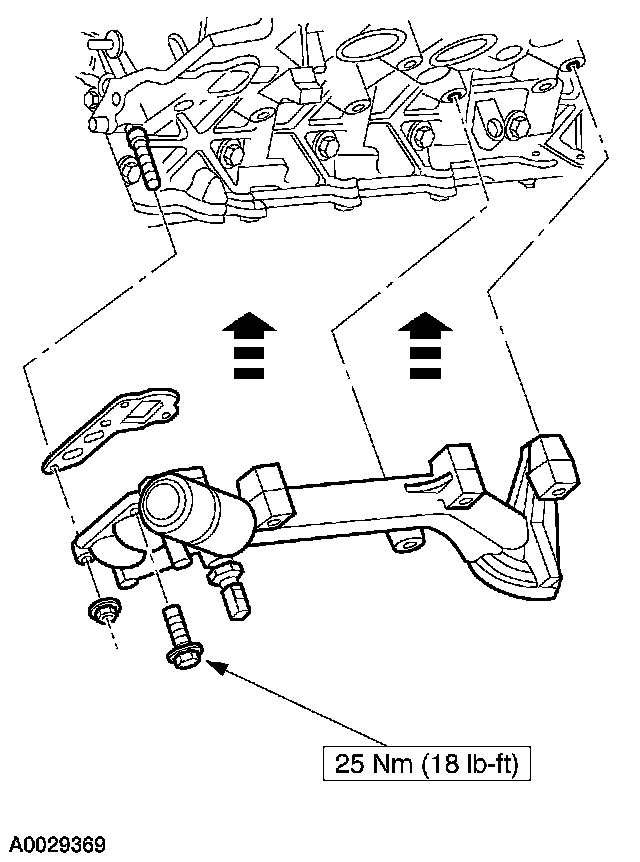 25 Nm (18 lb-ft)

A0029369