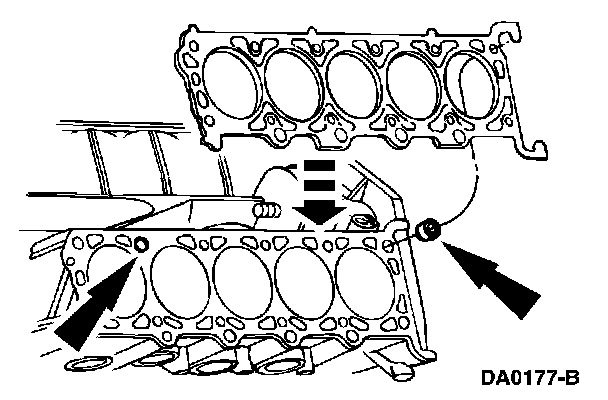 DA0177-B