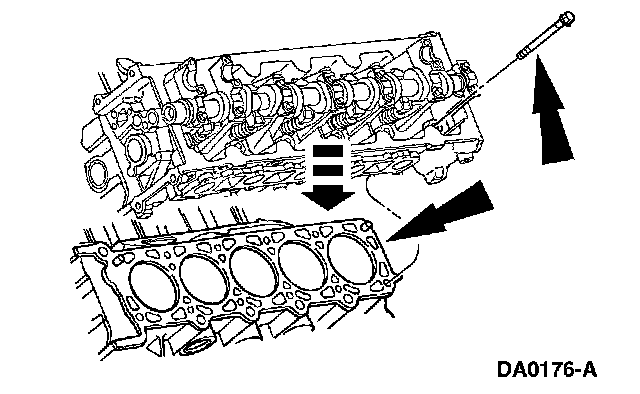 DA0176-A