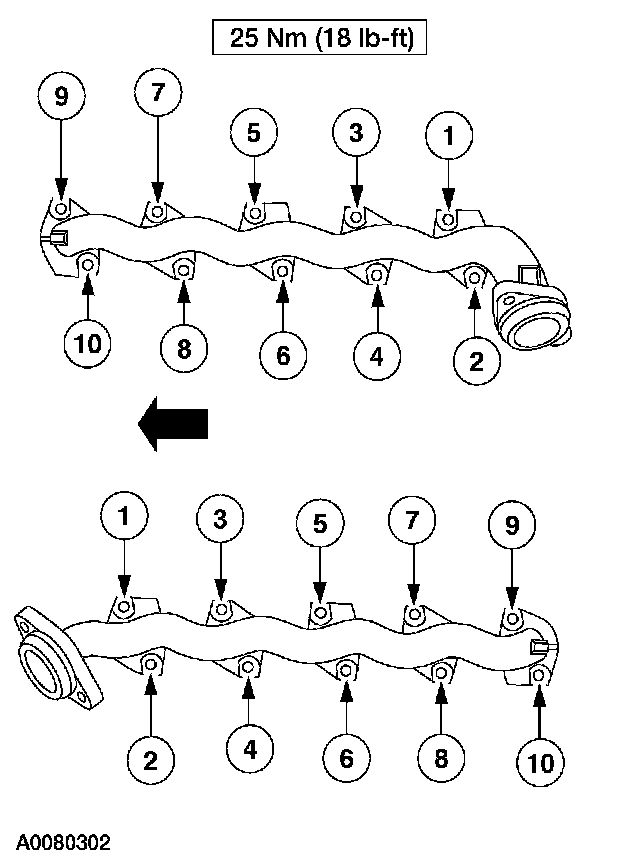 25 Nm (18 lb-ft)

9 7 5 3 1

10 8 6 4 2

1 3 5 7 9

2 4 6 8 10

A0080302