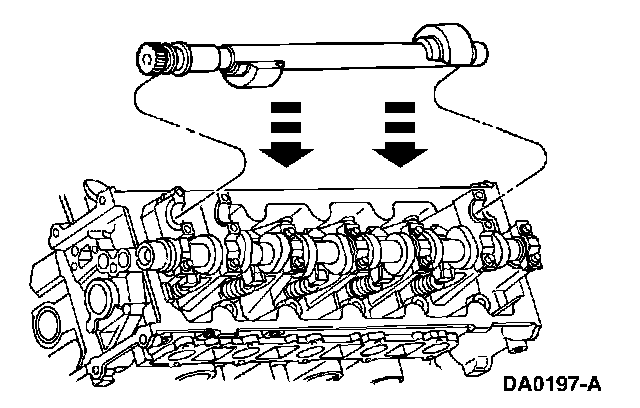 DA0197-A