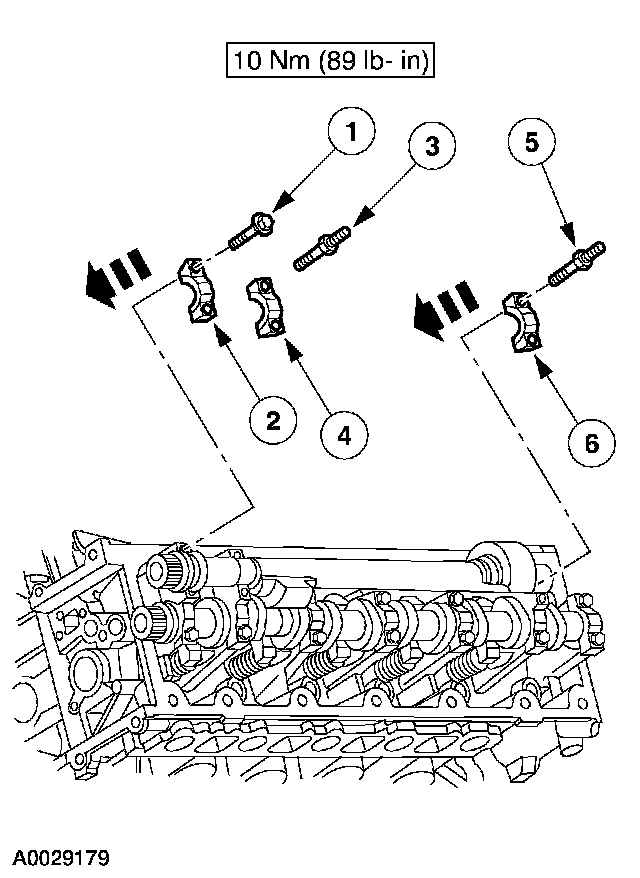 10 Nm (89 lb- in)

1
3
5
2
4
6

A0029179