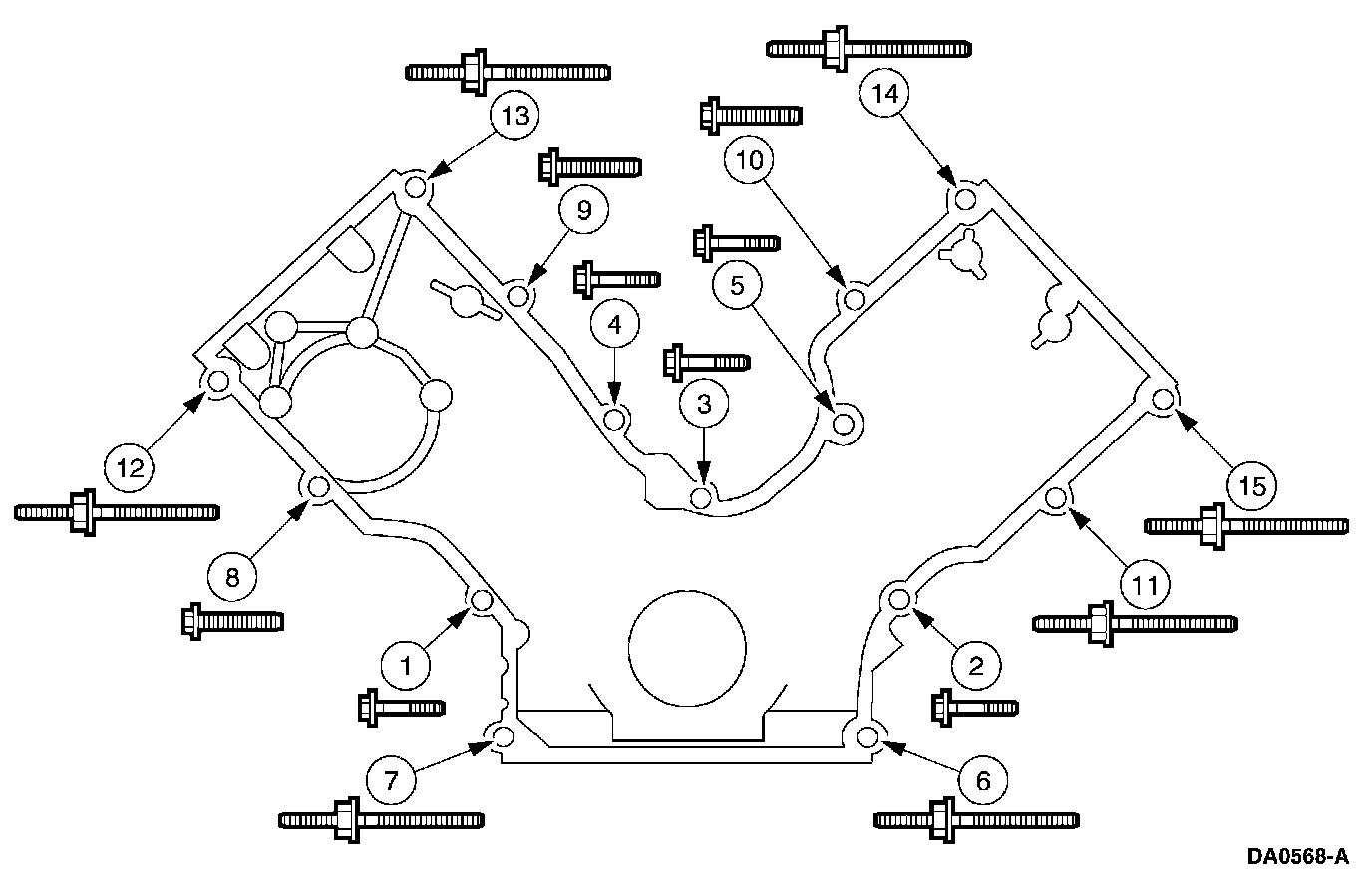 13
14
10
9
5
4
3
12
15
8
11
1
2
7
6
DA0568-A