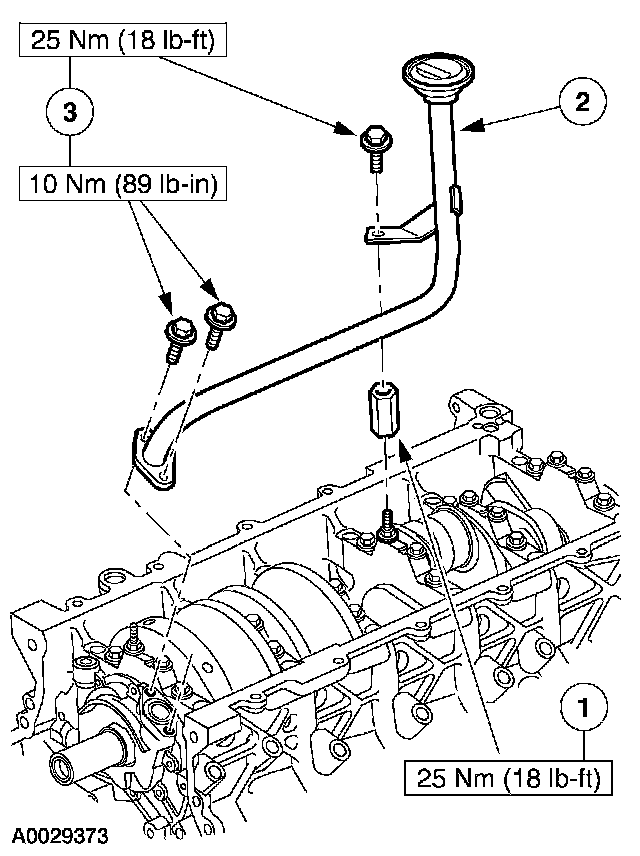 25 Nm (18 lb-ft)

3

10 Nm (89 lb-in)

2

1

25 Nm (18 lb-ft)

A0029373