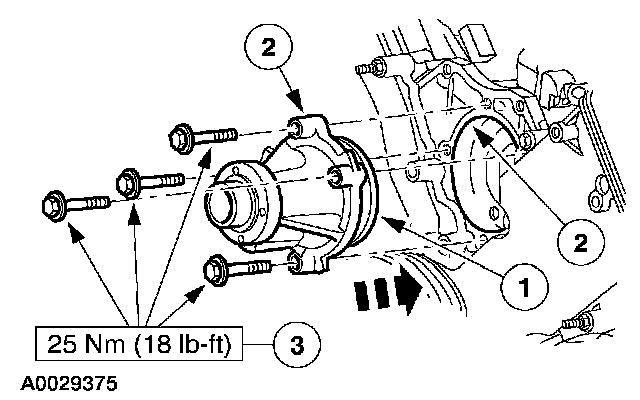 2

2

1

25 Nm (18 lb-ft)

3

A0029375