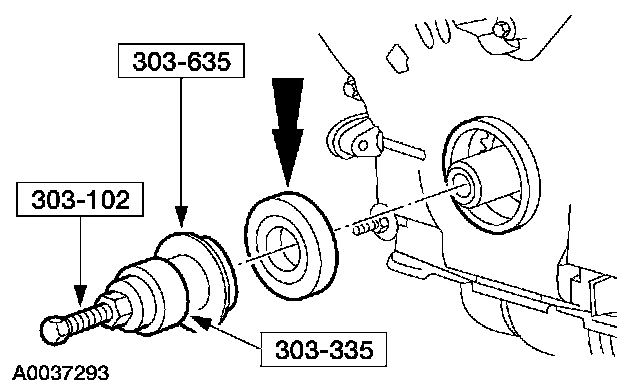 303-635

303-102

303-335

A0037293