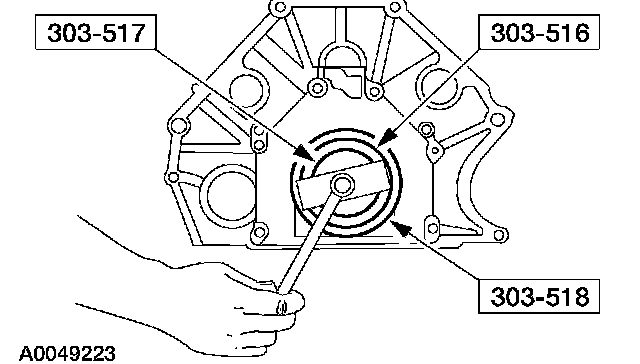 303-517
303-516
303-518
A0049223