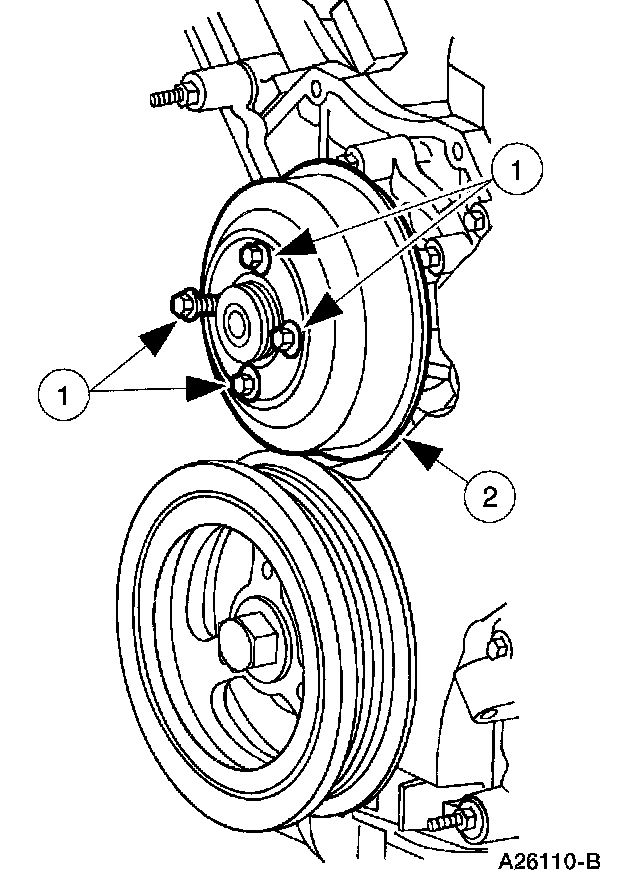 1

1

2

A26110-B