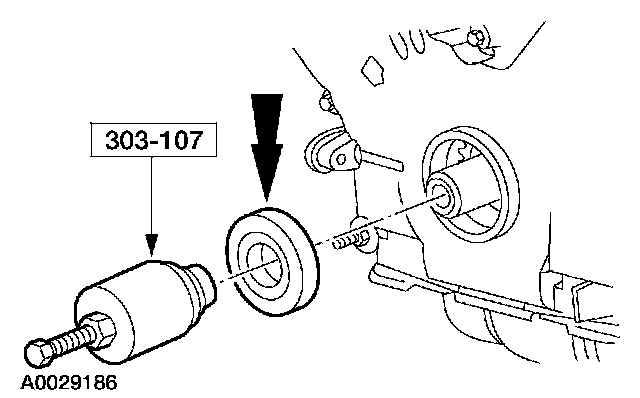 303-107

A0029186