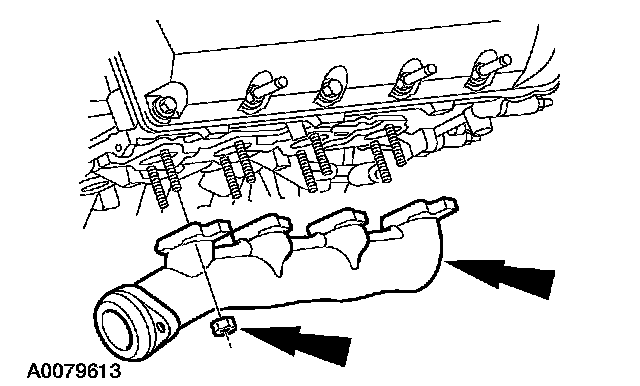 A0079613