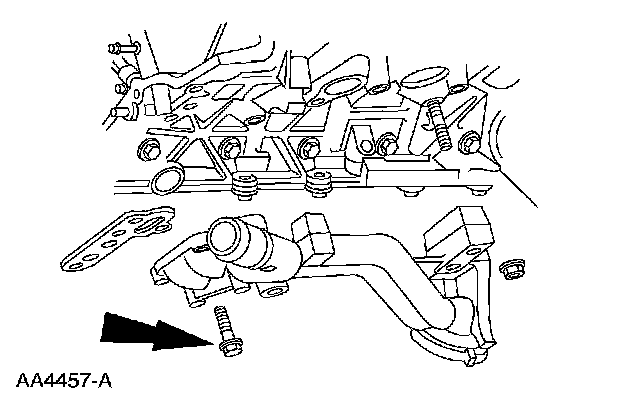 AA4457-A