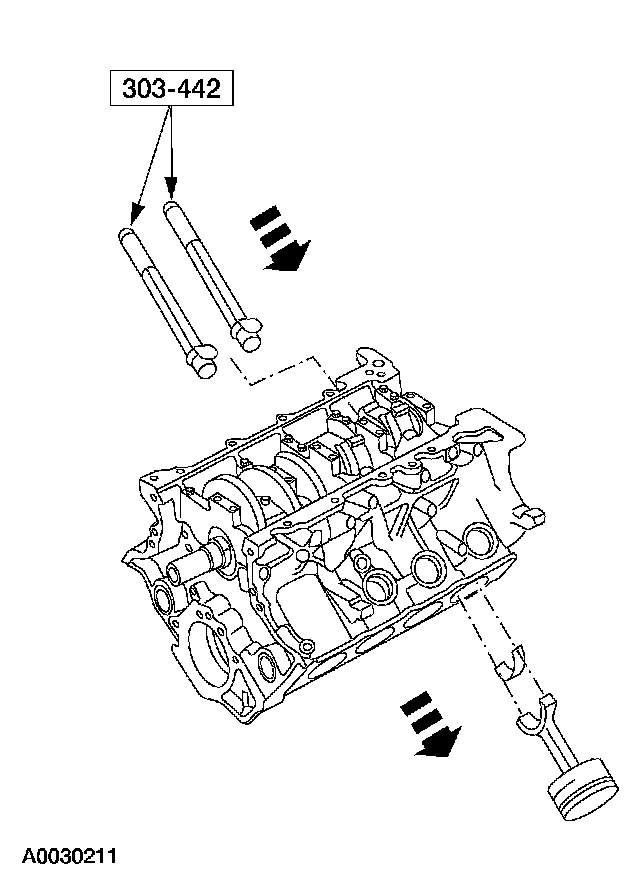 303-442

A0030211