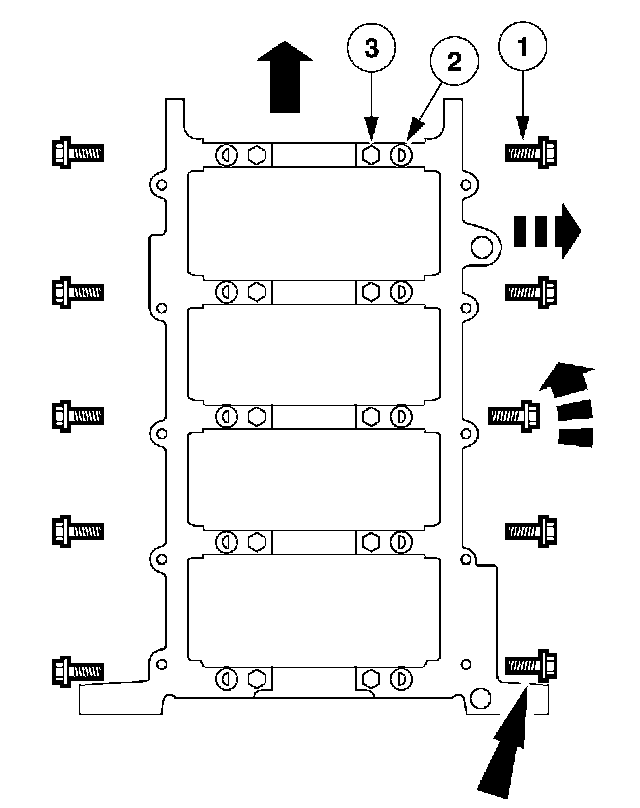 3
2
1