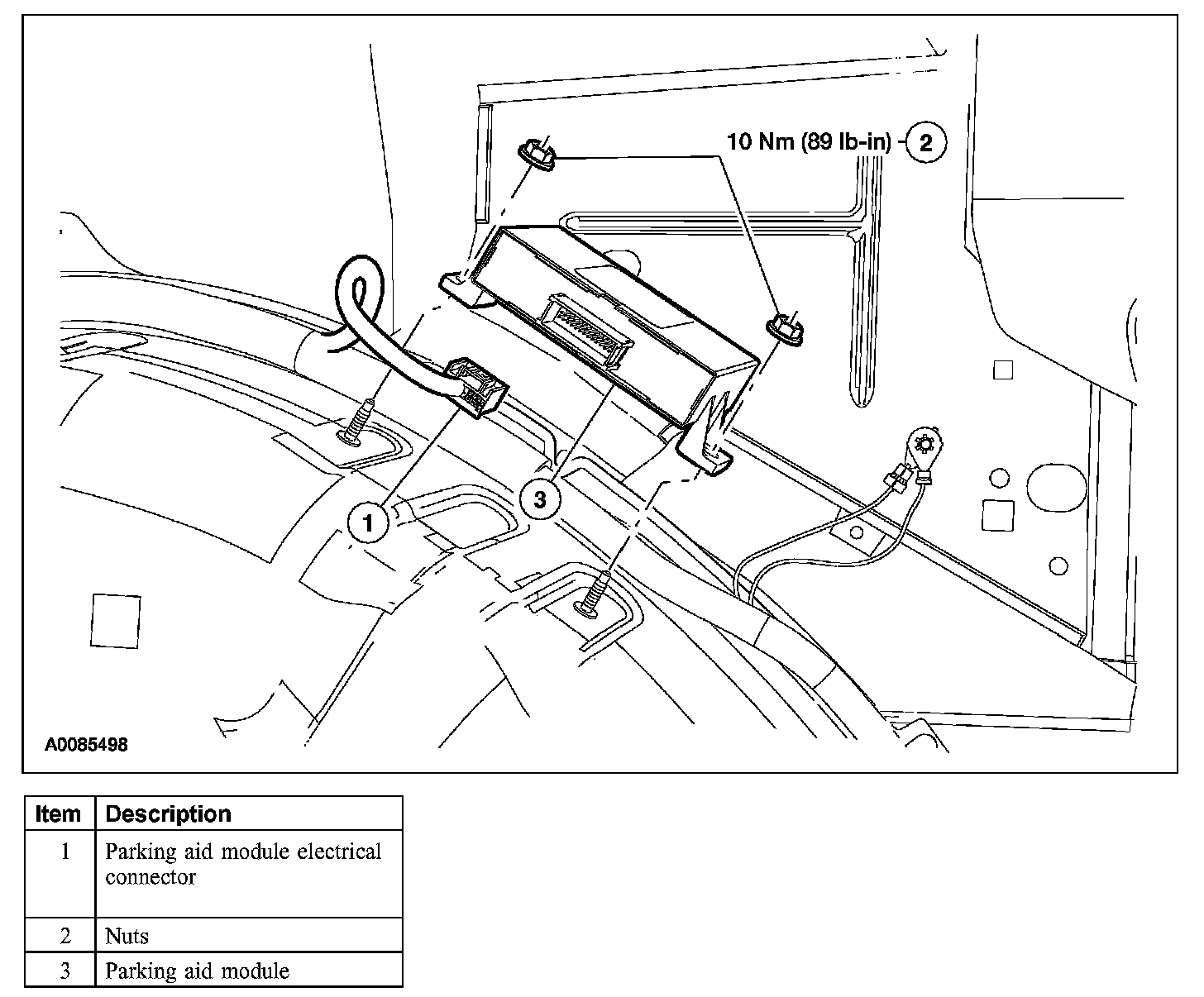 10 Nm (89 lb-in)
2
1
3
A0085498

| Item | Description |
|---|---|
| 1 | Parking aid module electrical connector |
| 2 | Nuts |
| 3 | Parking aid module |