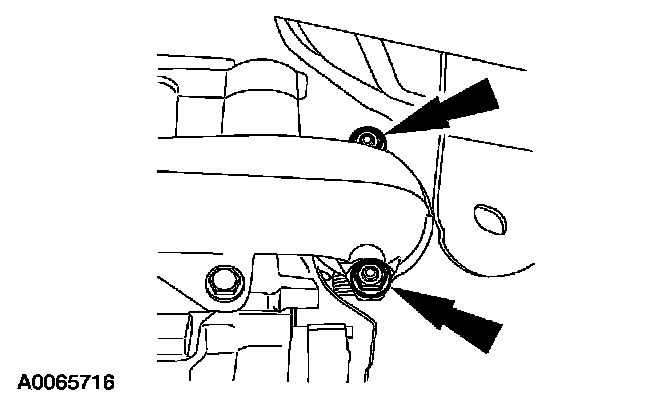 A0065716