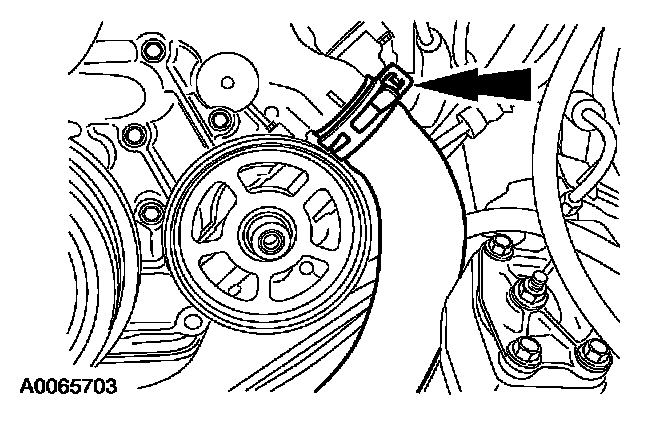 A0065703