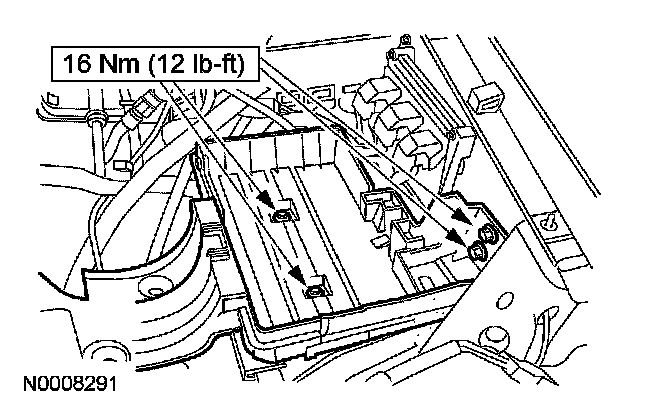 16 Nm (12 lb-ft)

N0008291