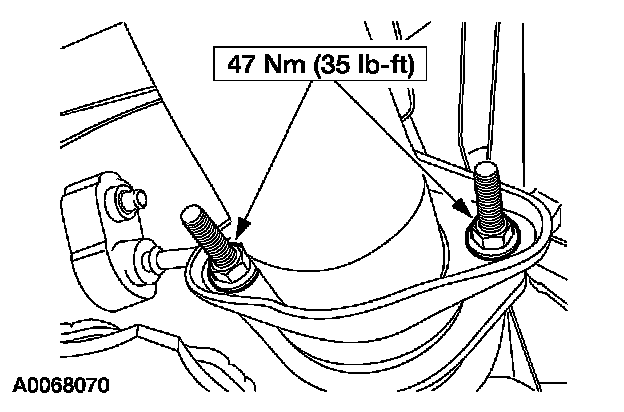 47 Nm (35 lb-ft)

A0068070