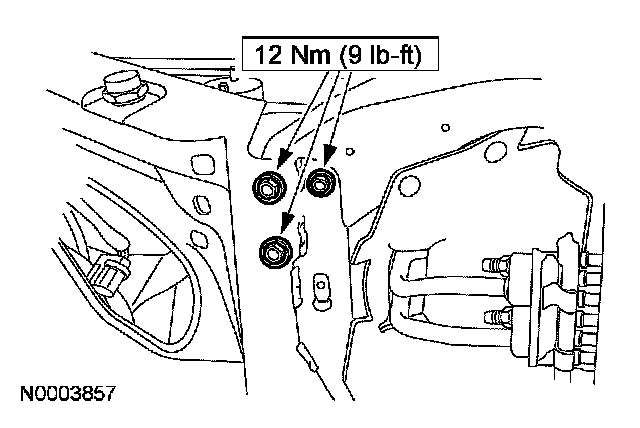 12 Nm (9 lb-ft)

N0003857