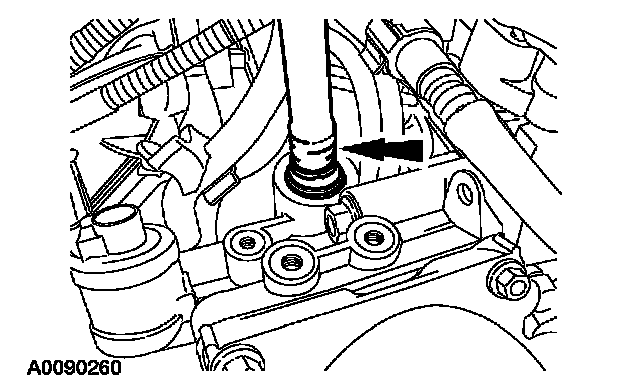 A0090260