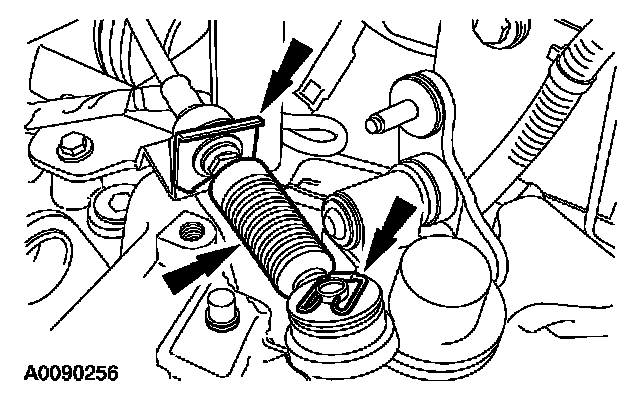 A0090256