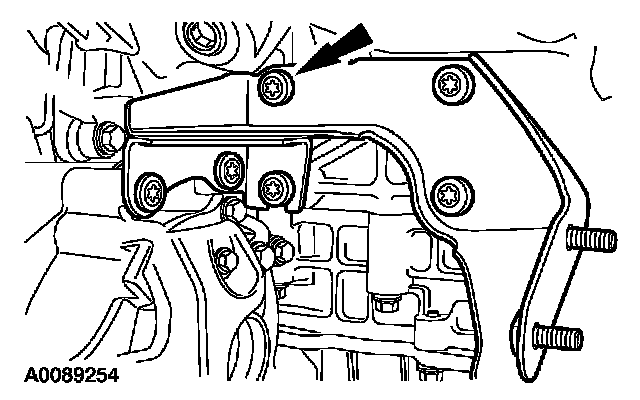 A0089254