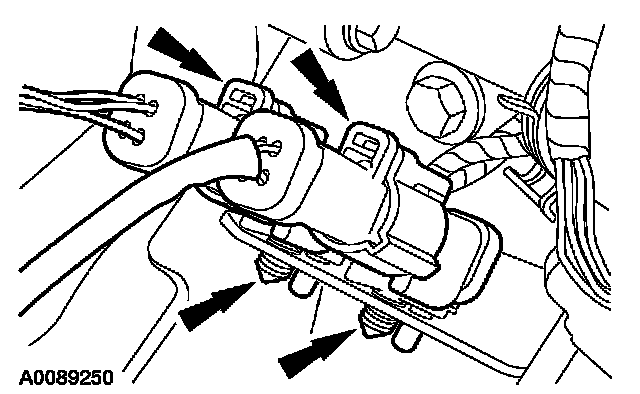 A0089250