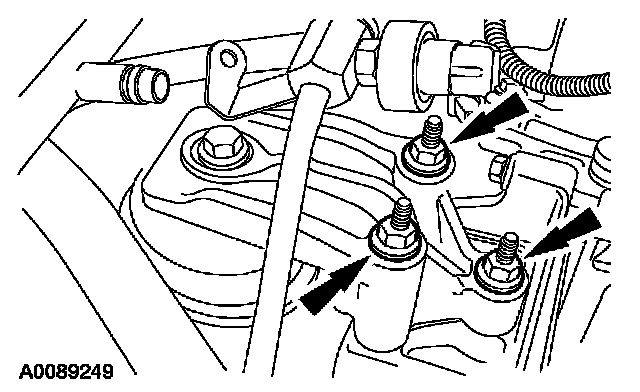 A0089249