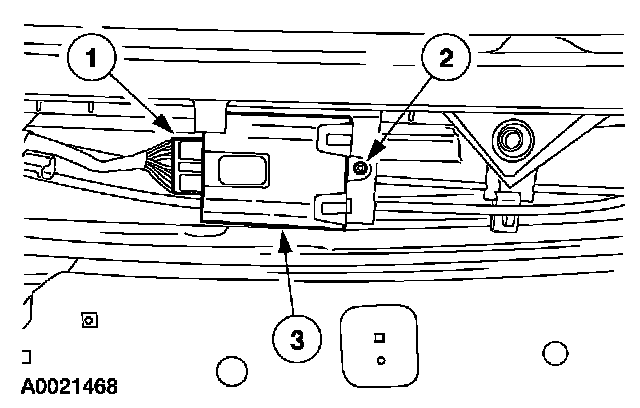 1
2
3
A0021468