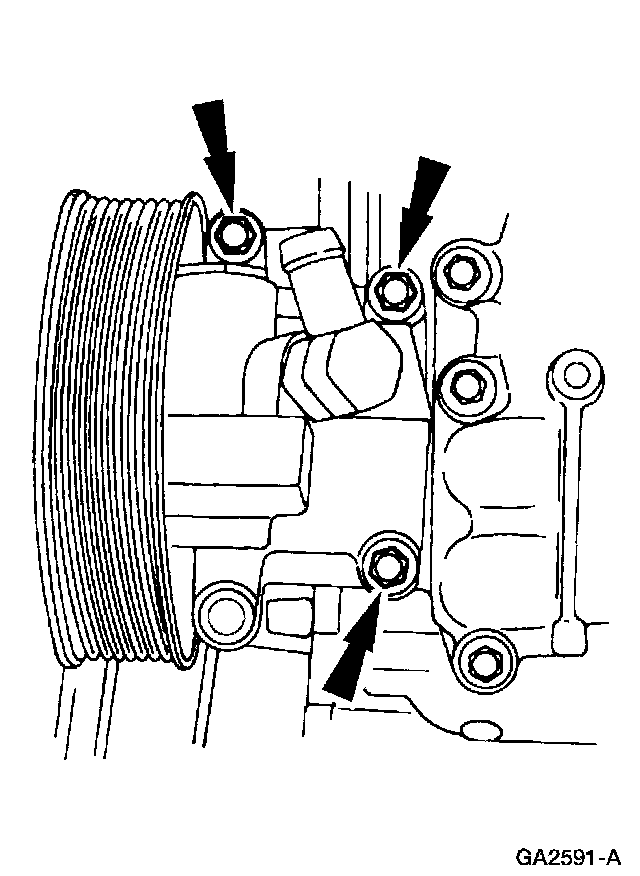 GA2591-A