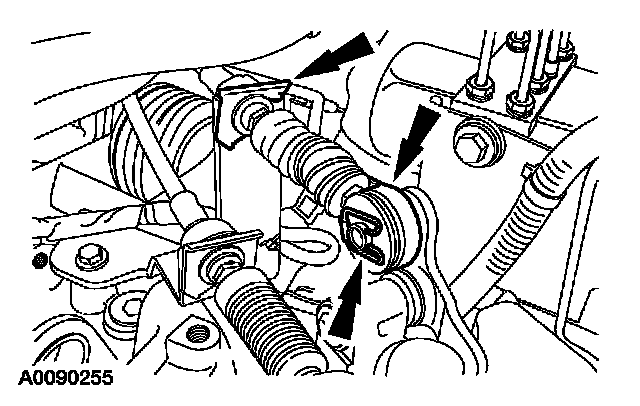 A0090255