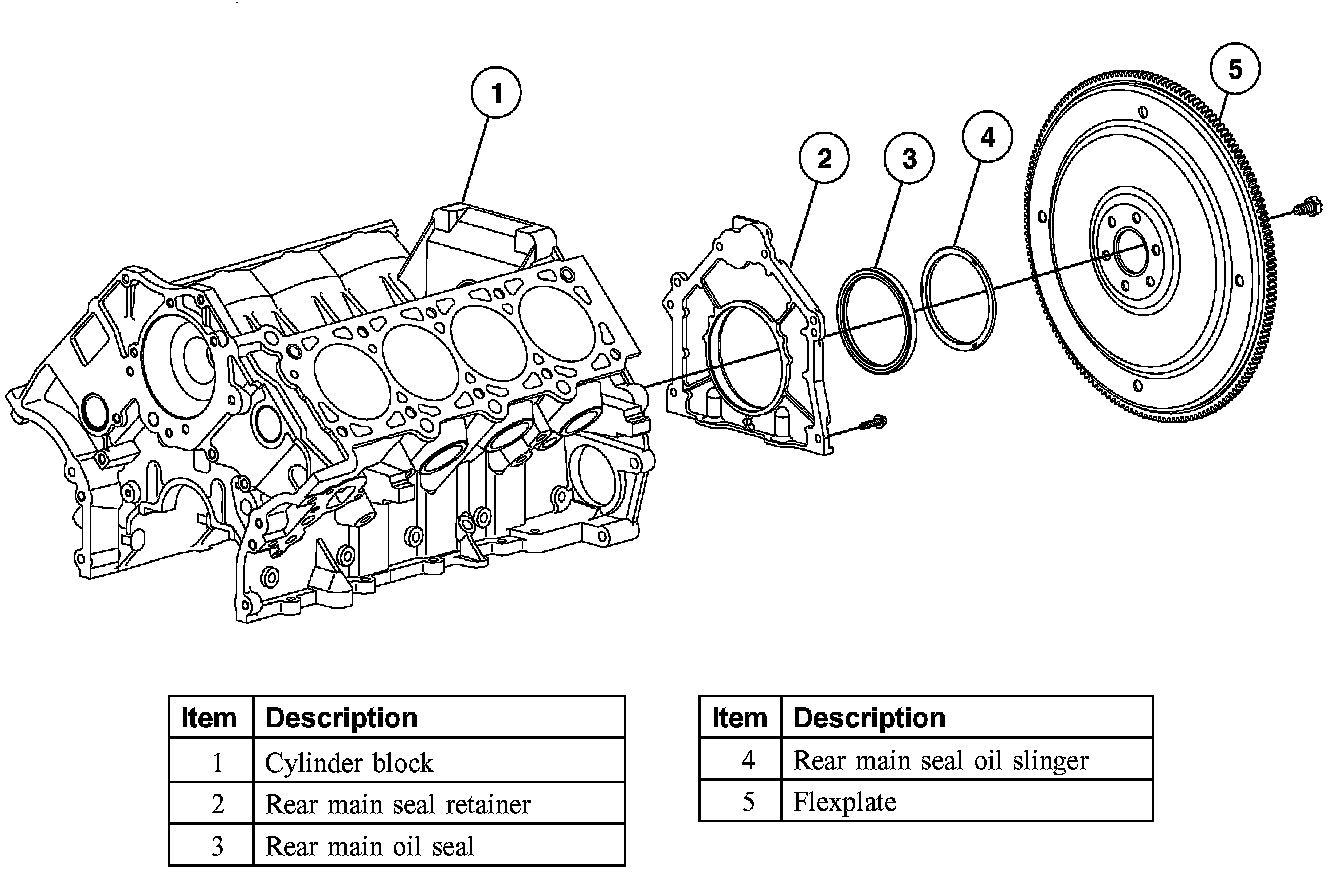 1
2
3
4
5

| Item | Description |
|---|---|
| 1 | Cylinder block |
| 2 | Rear main seal retainer |
| 3 | Rear main oil seal |

| Item | Description |
|---|---|
| 4 | Rear main seal oil slinger |
| 5 | Flexplate |