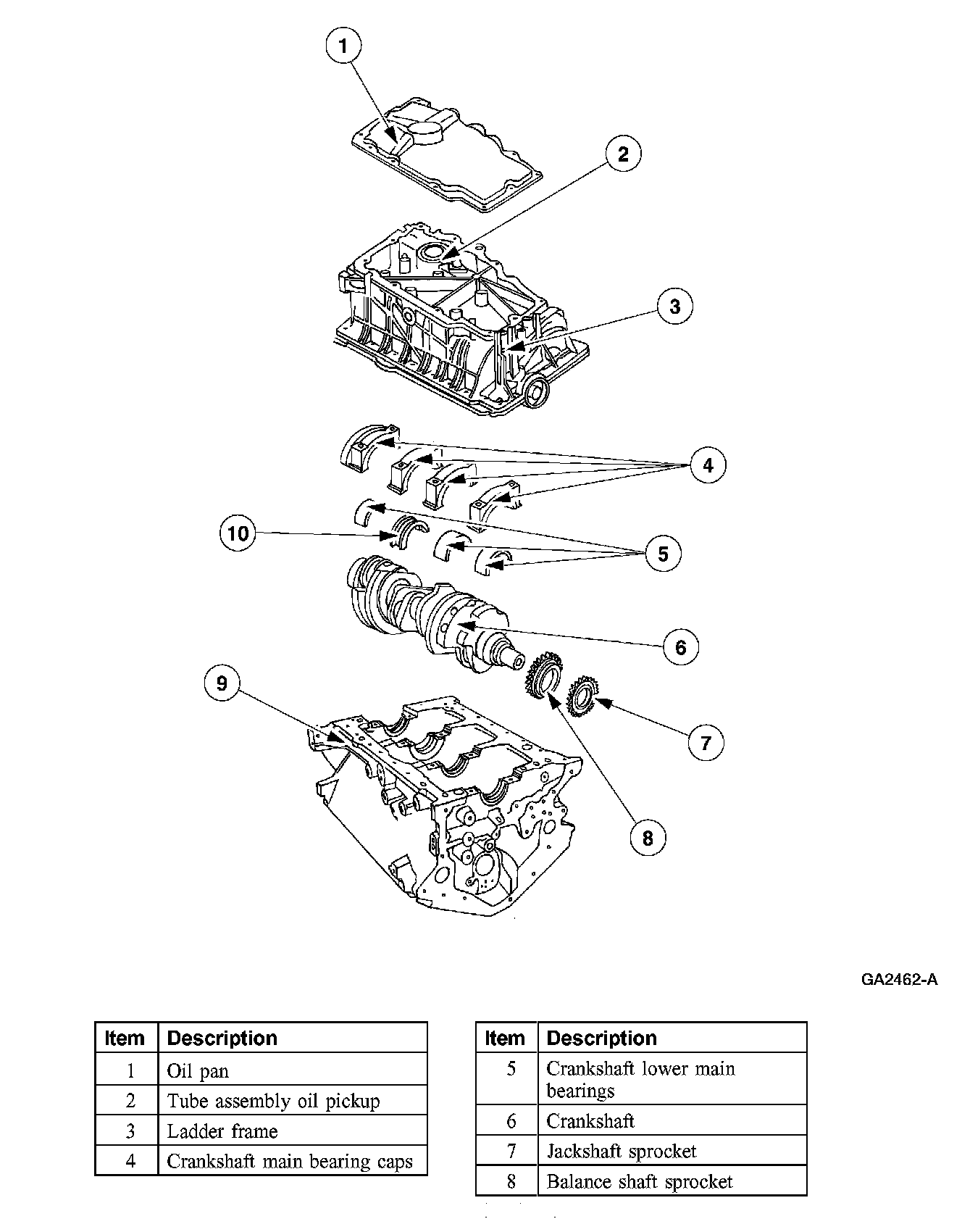 1
2
3
4
10
5
6
9
7
8

GA2462-A

| Item | Description |
|---|---|
| 1 | Oil pan |
| 2 | Tube assembly oil pickup |
| 3 | Ladder frame |
| 4 | Crankshaft main bearing caps |

| Item | Description |
|---|---|
| 5 | Crankshaft lower main bearings |
| 6 | Crankshaft |
| 7 | Jackshaft sprocket |
| 8 | Balance shaft sprocket |