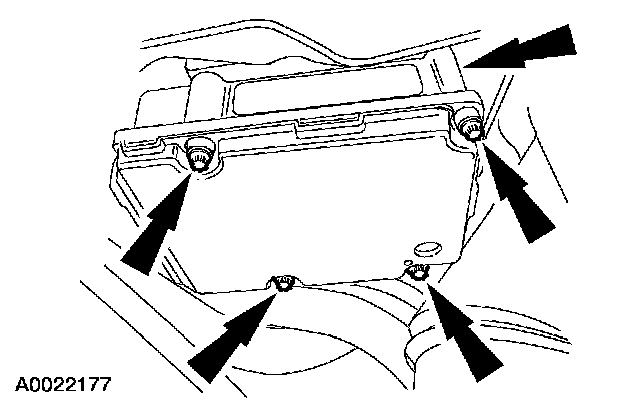 A0022177