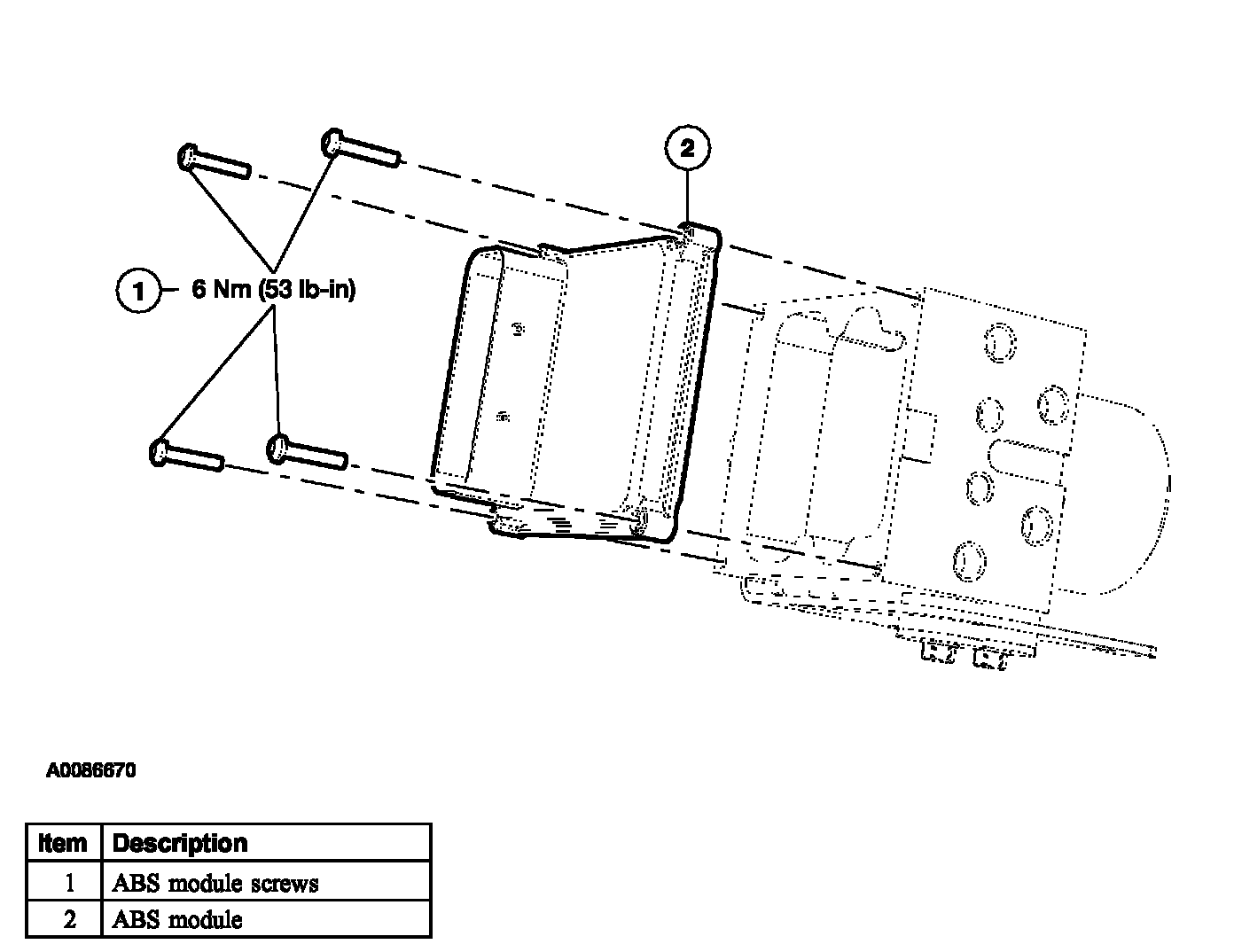 2

1 6 Nm (53 lb-in)

A0086670

| Item | Description |
|---|---|
| 1 | ABS module screws |
| 2 | ABS module |