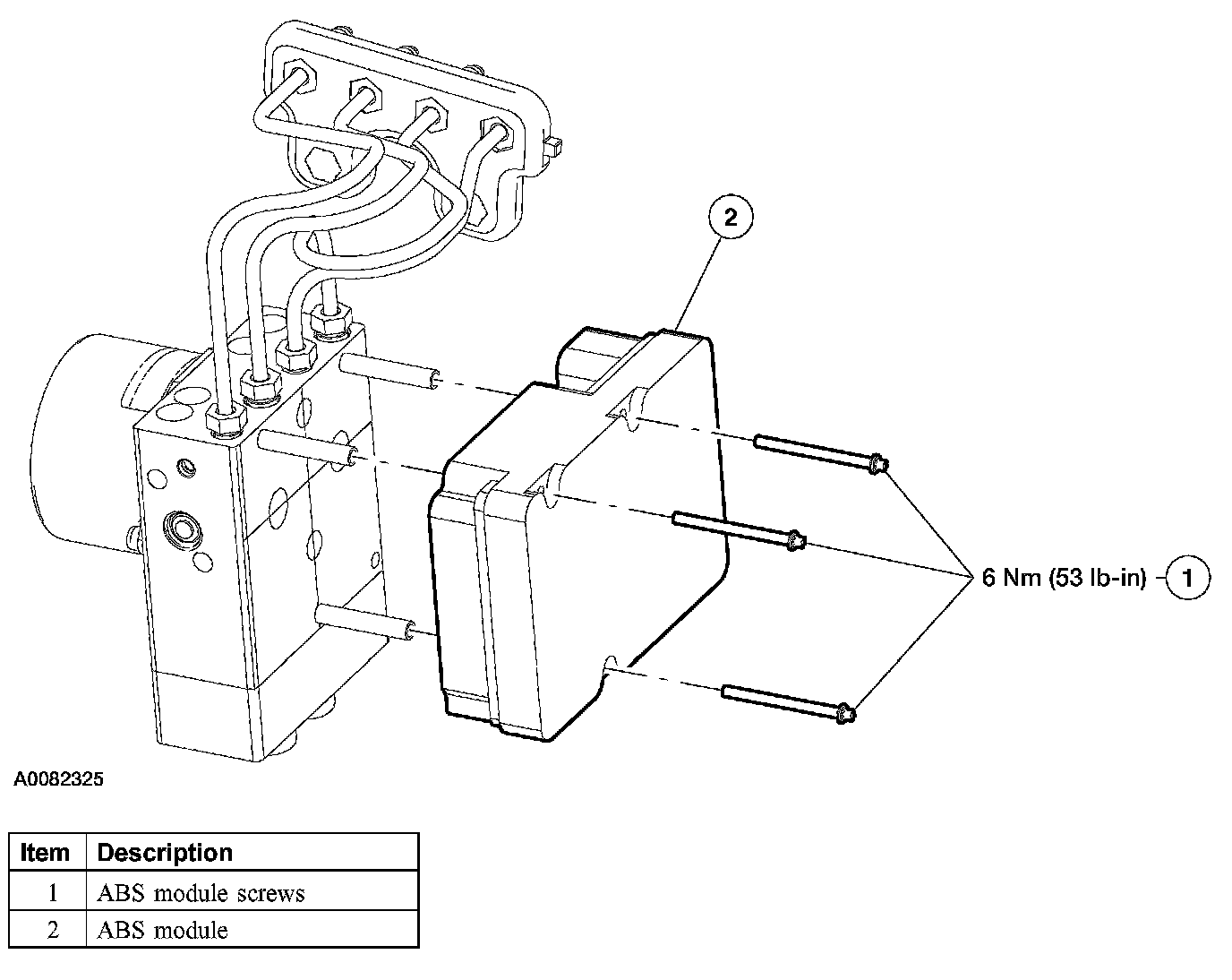 2

6 Nm (53 lb-in) 1

A0082325

| Item | Description |
|---|---|
| 1 | ABS module screws |
| 2 | ABS module |