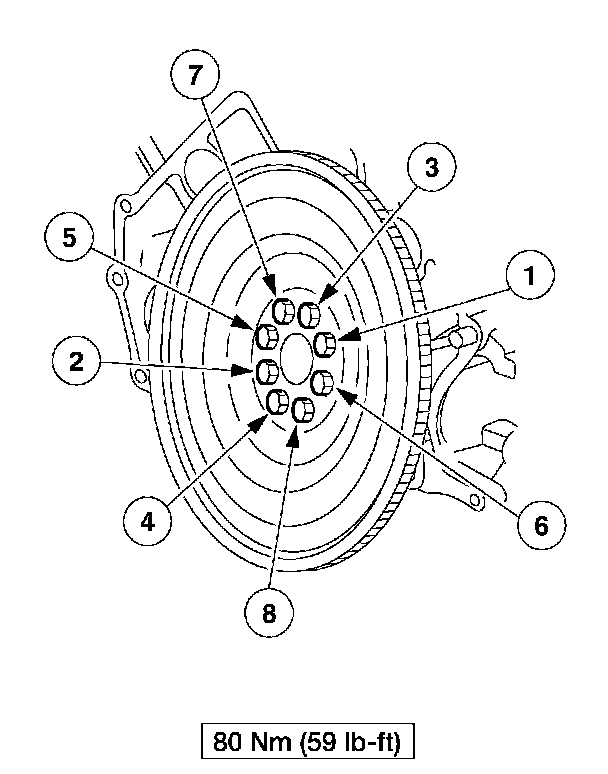 7

3

5

1

2

4

6

8

80 Nm (59 lb-ft)