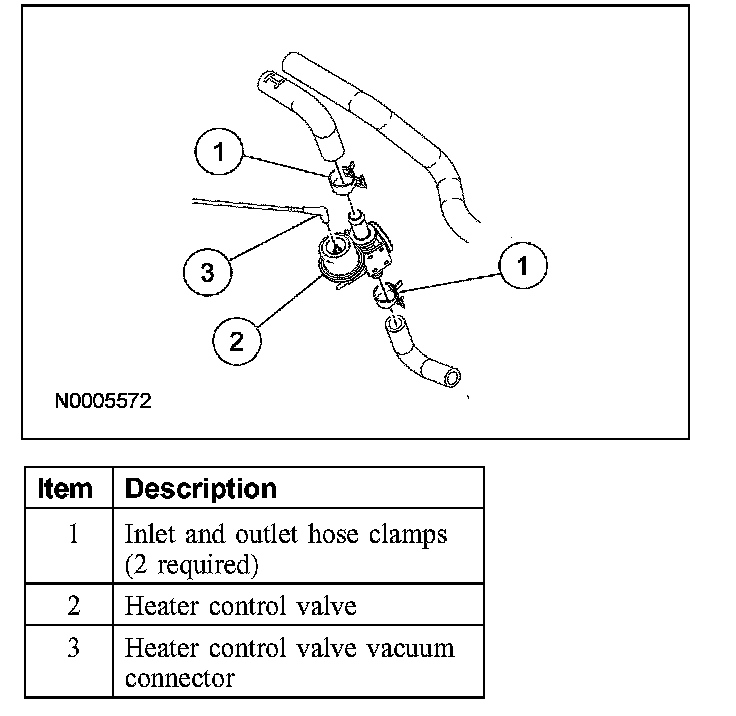 1

3

1

2

N0005572

| Item | Description |
|---|---|
| 1 | Inlet and outlet hose clamps (2 required) |
| 2 | Heater control valve |
| 3 | Heater control valve vacuum connector |