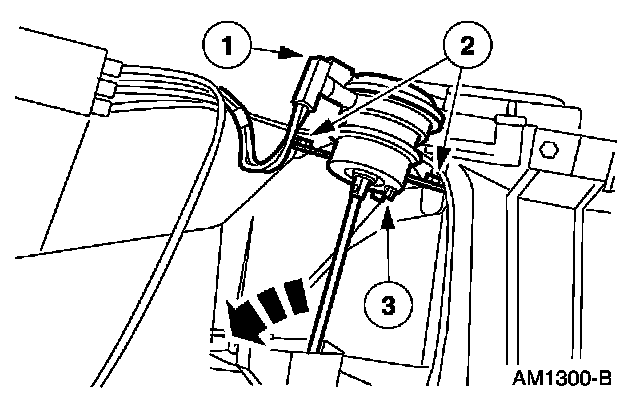 1
2
3
AM1300-B