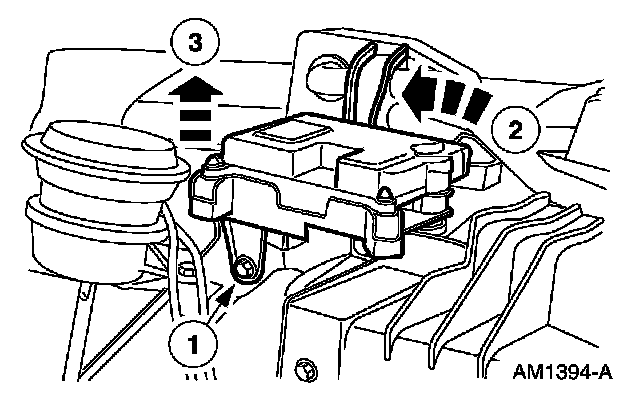 3
2
1
AM1394-A