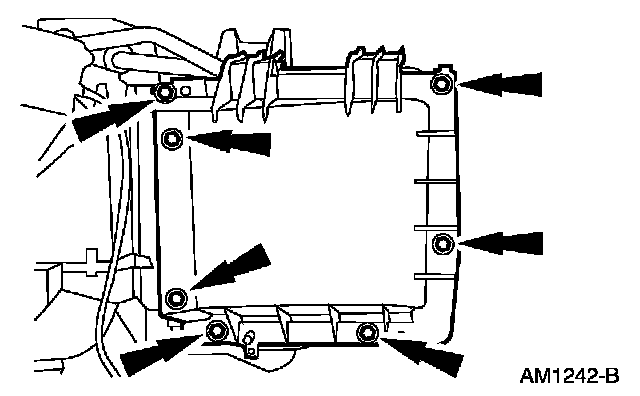 AM1242-B