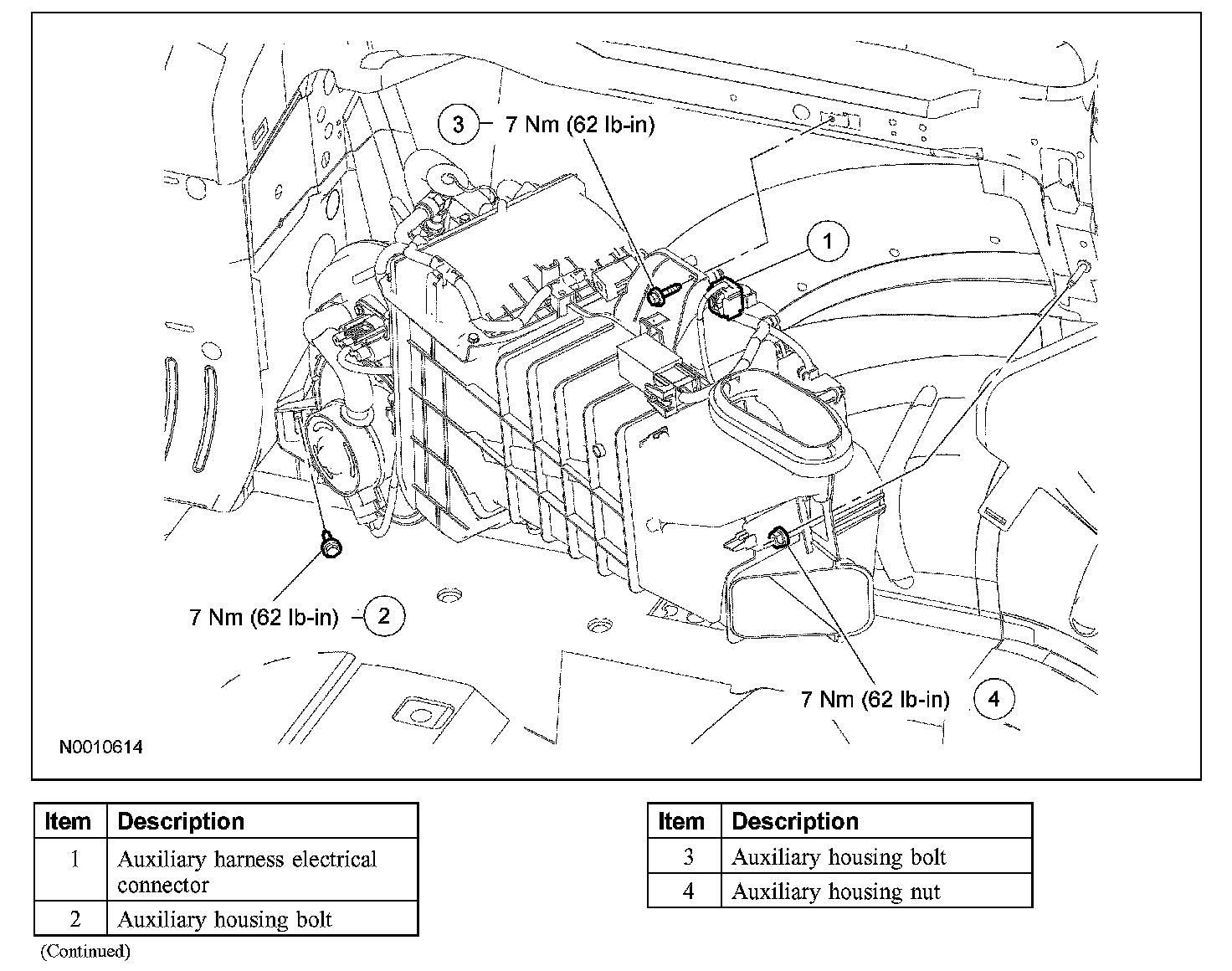 3 7 Nm (62 lb-in)

1

7 Nm (62 lb-in) 2

7 Nm (62 lb-in) 4

N0010614

| Item | Description |
|---|---|
| 1 | Auxiliary harness electrical connector |
| 2 | Auxiliary housing bolt |

(Continued)

| Item | Description |
|---|---|
| 3 | Auxiliary housing bolt |
| 4 | Auxiliary housing nut |