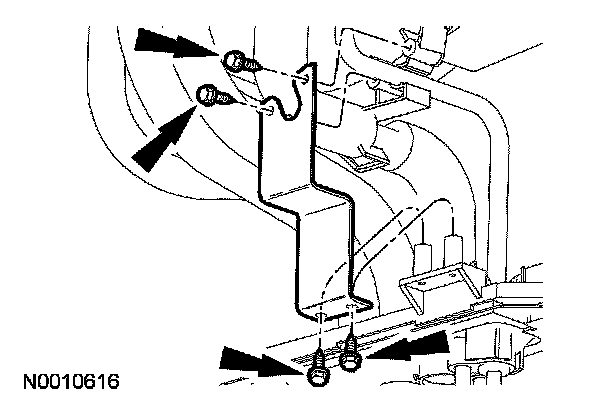 N0010616