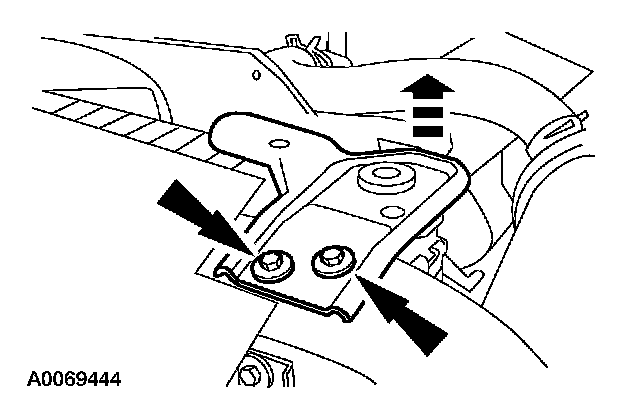 A0069444