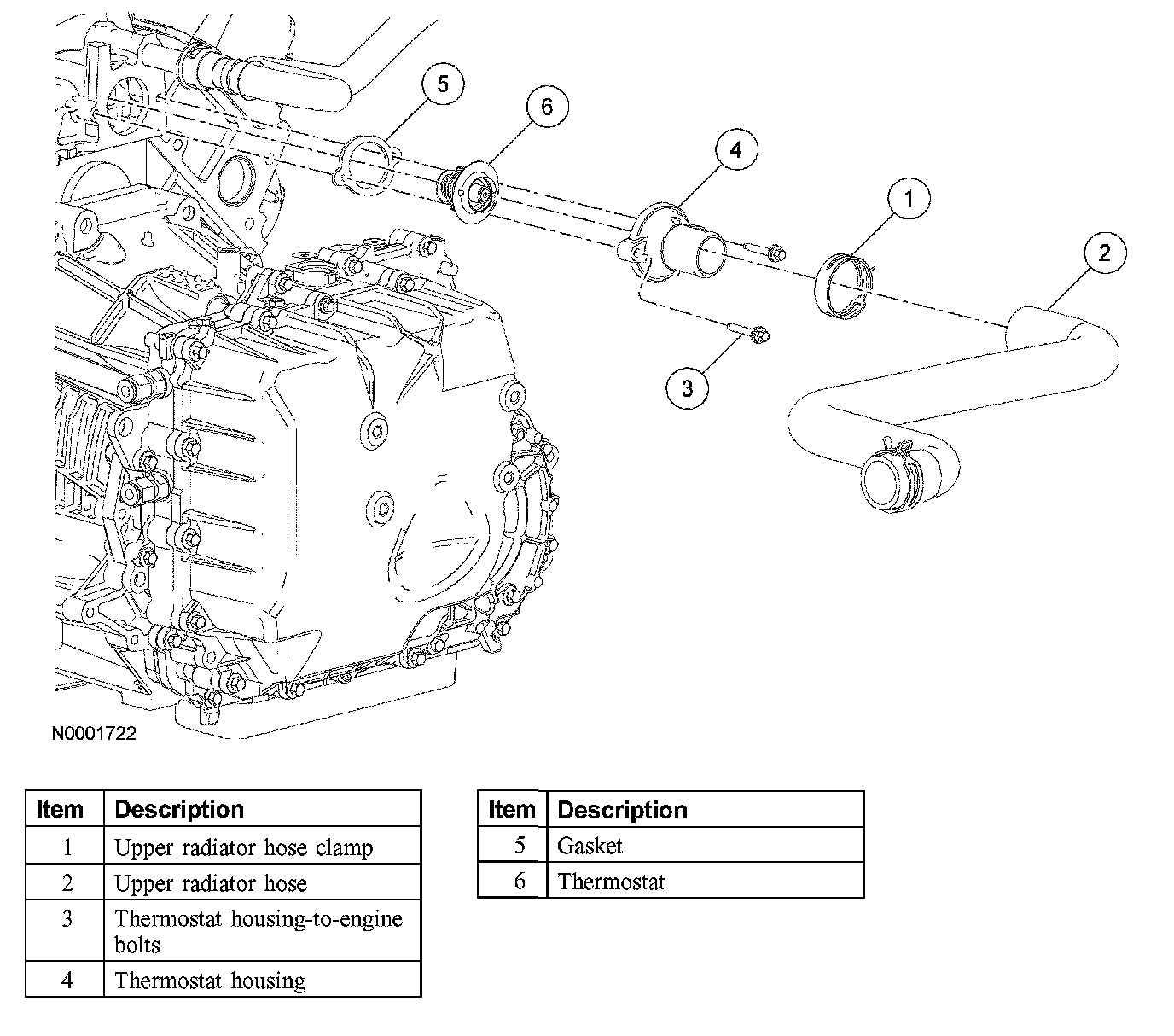 5
6
4
1
2
3
N0001722

| Item | Description |
|---|---|
| 1 | Upper radiator hose clamp |
| 2 | Upper radiator hose |
| 3 | Thermostat housing-to-engine bolts |
| 4 | Thermostat housing |

| Item | Description |
|---|---|
| 5 | Gasket |
| 6 | Thermostat |