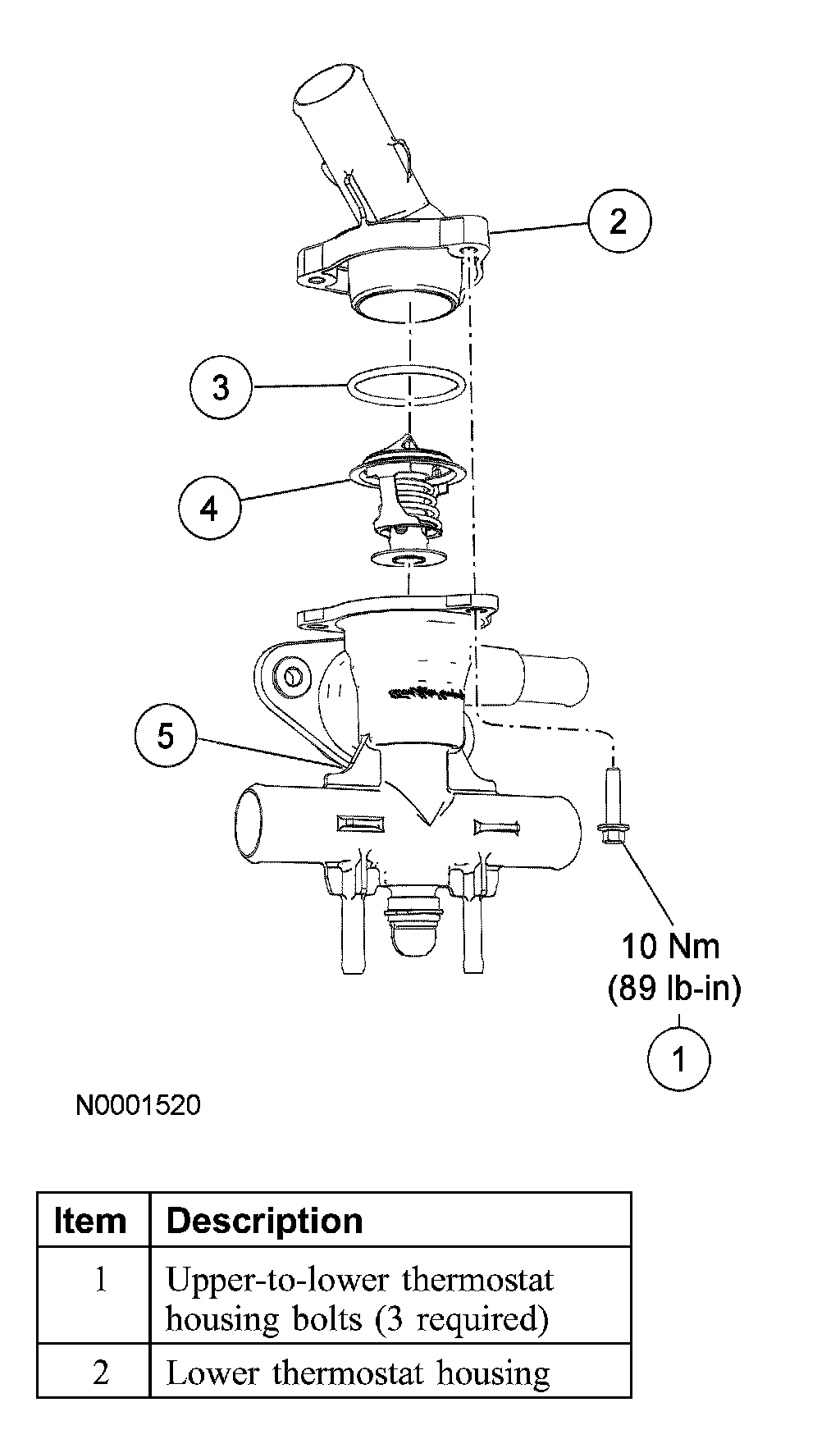 2

3

4

5

10 Nm
(89 lb-in)

1

N0001520

| Item | Description |
|---|---|
| 1 | Upper-to-lower thermostat housing bolts (3 required) |
| 2 | Lower thermostat housing |