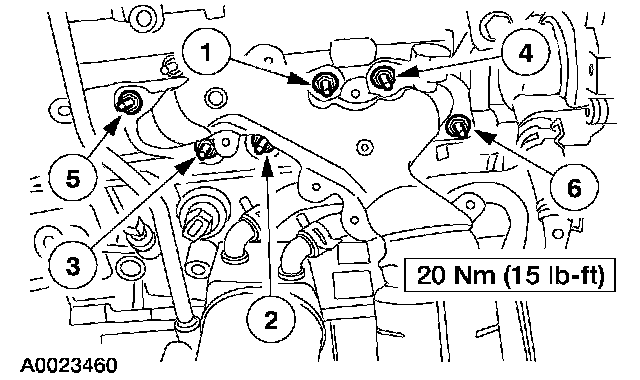 1
4
5
6
3
2
20 Nm (15 lb-ft)
A0023460