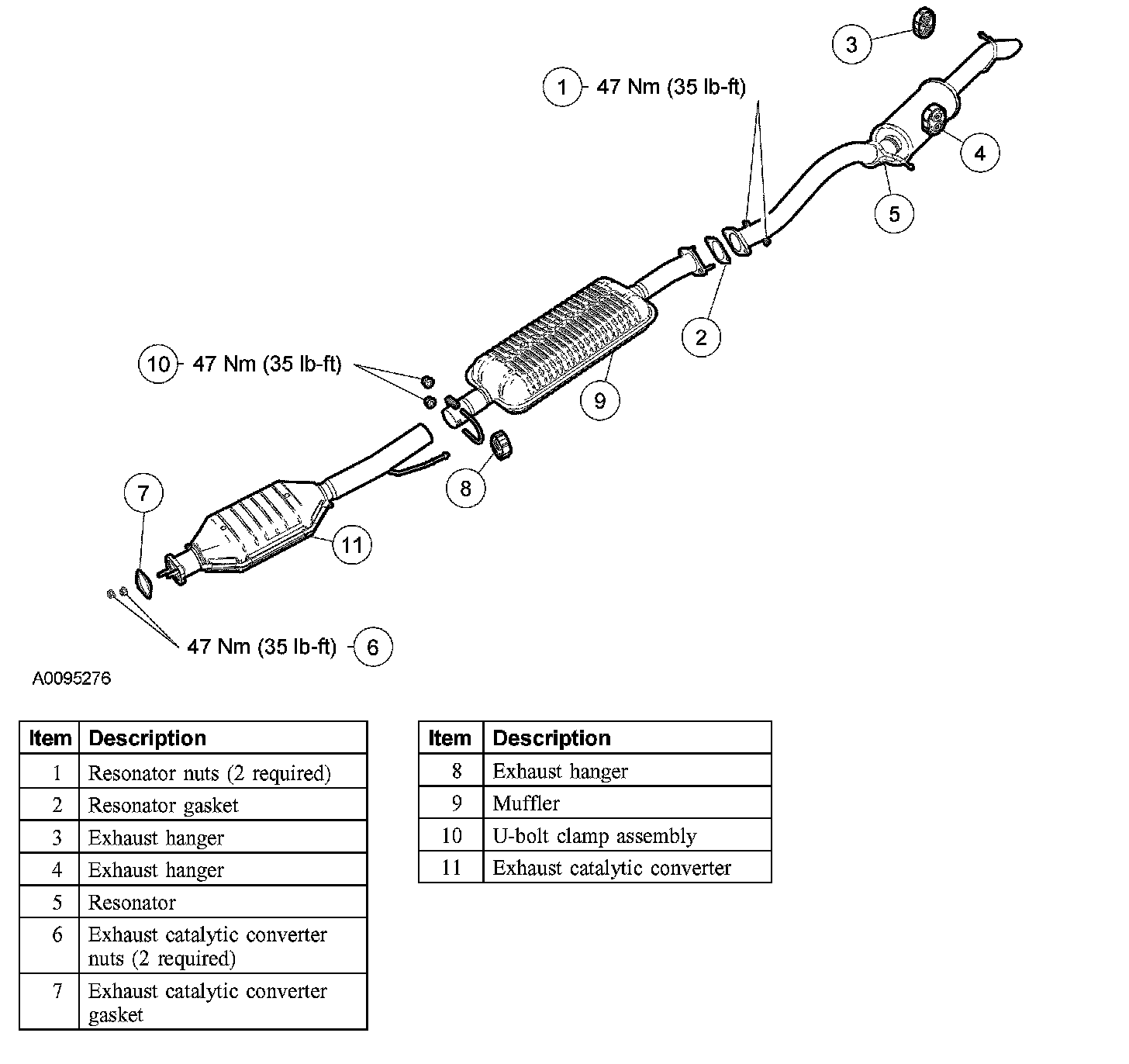 3

1 47 Nm (35 lb-ft)

4

5

2

10 47 Nm (35 lb-ft)

9

8

7

11

47 Nm (35 lb-ft) 6

A0095276

| Item | Description |
|---|---|
| 1 | Resonator nuts (2 required) |
| 2 | Resonator gasket |
| 3 | Exhaust hanger |
| 4 | Exhaust hanger |
| 5 | Resonator |
| 6 | Exhaust catalytic converter nuts (2 required) |
| 7 | Exhaust catalytic converter gasket |

| Item | Description |
|---|---|
| 8 | Exhaust hanger |
| 9 | Muffler |
| 10 | U-bolt clamp assembly |
| 11 | Exhaust catalytic converter |